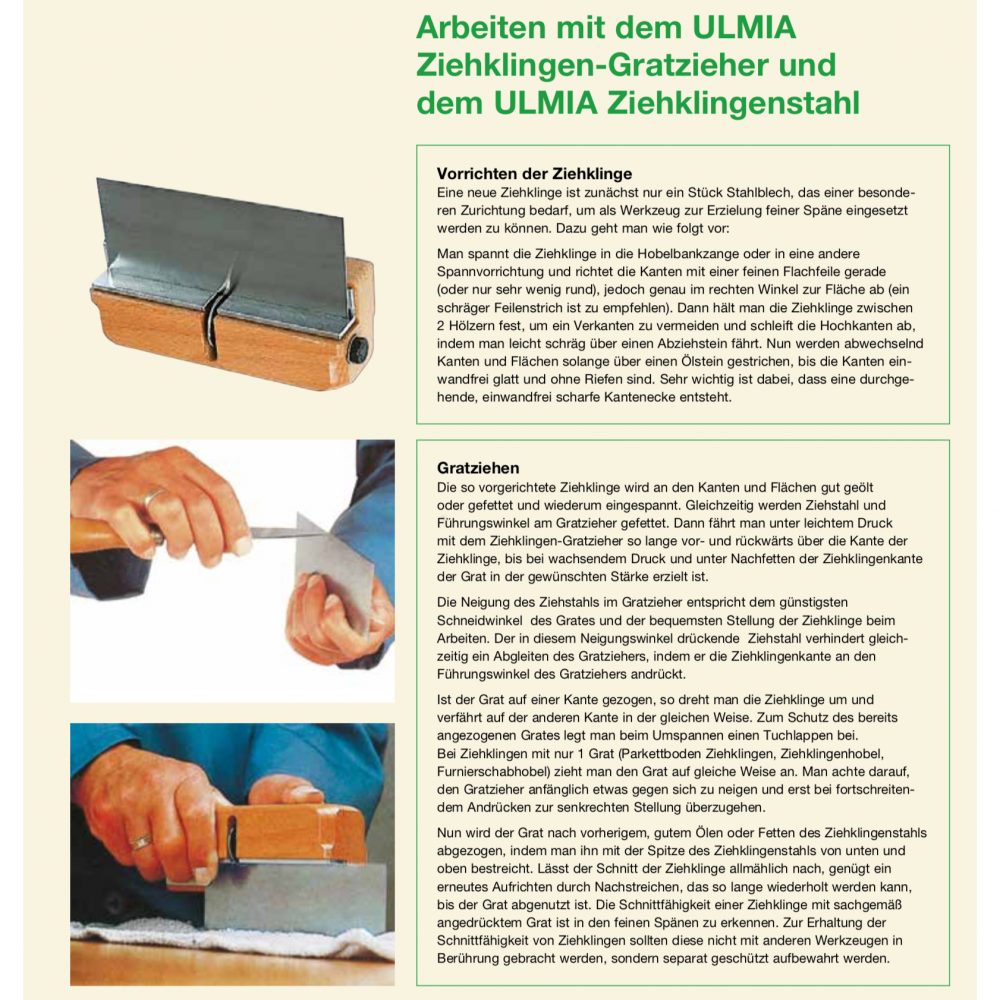 Arbeiten mit dem ULMIA Ziehklingen-Gratzieher und dem ULMIA Ziehklingenstahl

Vorrichten der Ziehklinge
Eine neue Ziehklinge ist zunächst nur ein Stück Stahlblech, das einer besonderen Zurichtung bedarf, um als Werkzeug zur Erzielung feiner Späne eingesetzt werden zu können. Dazu geht man wie folgt vor:

Man spannt die Ziehklinge in die Hobelbankzange oder in eine andere Spannvorrichtung und richtet die Kanten mit einer feinen Flachfeile gerade (oder nur sehr wenig rund), jedoch genau im rechten Winkel zur Fläche ab (ein schräger Feilenstrich ist zu empfehlen). Dann hält man die Ziehklinge zwischen 2 Hölzern fest, um ein Verkanten zu vermeiden und schleift die Hochkanten ab, indem man leicht schräg über einen Abziehstein fährt. Nun werden abwechselnd Kanten und Flächen solange über einen Ölstein gestrichen, bis die Kanten einwandfrei glatt und ohne Riefen sind. Sehr wichtig ist dabei, dass eine durchgehende, einwandfrei scharfe Kantenecke entsteht.

Gratziehen
Die so vorgerichtete Ziehklinge wird an den Kanten und Flächen gut geölt oder gefettet und wiederum eingespannt. Gleichzeitig werden Ziehstahl und Führungswinkel am Gratzieher gefettet. Dann fährt man unter leichtem Druck mit dem Ziehklingen-Gratzieher so lange vor- und rückwärts über die Kante der Ziehklinge, bis bei wachsendem Druck und unter Nachfetten der Ziehklingenkante der Grat in der gewünschten Stärke erzielt ist.

Die Neigung des Ziehstahls im Gratzieher entspricht dem günstigsten Schneidwinkel des Grates und der bequemsten Stellung der Ziehklinge beim Arbeiten. Der in diesem Neigungswinkel drückende Ziehstahl verhindert gleichzeitig ein Abgleiten des Gratziehers, indem er die Ziehklingenkante an den Führungswinkel des Gratziehers andrückt.

Ist der Grat auf einer Kante gezogen, so dreht man die Ziehklinge um und verfährt auf der anderen Kante in der gleichen Weise. Zum Schutz des bereits angezogenen Grates legt man beim Umspannen einen Tuchlappen bei.
Bei Ziehklingen mit nur 1 Grat (Parkettboden Ziehklingen, Ziehklingenhobel, Furnierschabhobel) zieht man den Grat auf gleiche Weise an. Man achte darauf, den Gratzieher anfänglich etwas gegen sich zu neigen und erst bei fortschreitendem Andrücken zur senkrechten Stellung überzugehen.

Nun wird der Grat nach vorherigem, gutem Ölen oder Fetten des Ziehklingenstahls abgezogen, indem man ihn mit der Spitze des Ziehklingenstahls von unten und oben bestreicht. Lässt der Schnitt der Ziehklinge allmählich nach, genügt ein erneutes Aufrichten durch Nachstreichen, das so lange wiederholt werden kann, bis der Grat abgenutzt ist. Die Schnittfähigkeit einer Ziehklinge mit sachgemäß angedrücktem Grat ist in den feinen Spänen zu erkennen. Zur Erhaltung der Schnittfähigkeit von Ziehklingen sollten diese nicht mit anderen Werkzeugen in Berührung gebracht werden, sondern separat geschützt aufbewahrt werden.