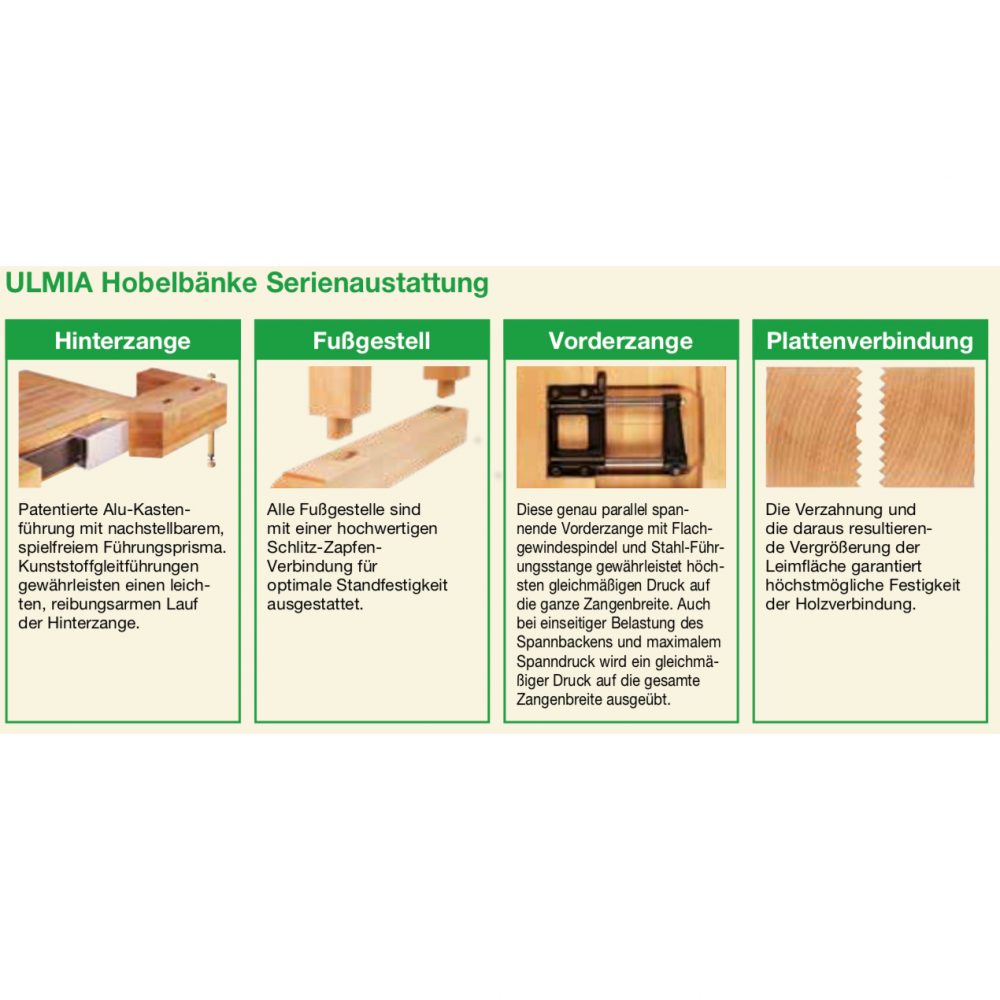 ULMIA Hobelbänke Serienaustattung

Hinterzange

Patentierte Alu-Kastenführung mit nachstellbarem, spielfreiem Führungsprisma. Kunststoffgleitführungen gewährleisten einen leichten, reibungsarmen Lauf der Hinterzange.

Fußgestell

Alle Fußgestelle sind mit einer hochwertigen Schlitz-Zapfen-Verbindung für optimale Standfestigkeit ausgestattet.

Vorderzange

Diese genau parallel spannende Vorderzange mit Flachgewindespindel und Stahl-Führungsstange gewährleistet höchsten gleichmäßigen Druck auf die ganze Zangenbreite. Auch bei einseitiger Belastung des Spannbackens und maximalem Spanndruck wird ein gleichmäßiger Druck auf die gesamte Zangenbreite ausgeübt.

Plattenverbindung

Die Verzahnung und die daraus resultierende Vergrößerung der Leimfläche garantiert höchstmögliche Festigkeit der Holzverbindung.