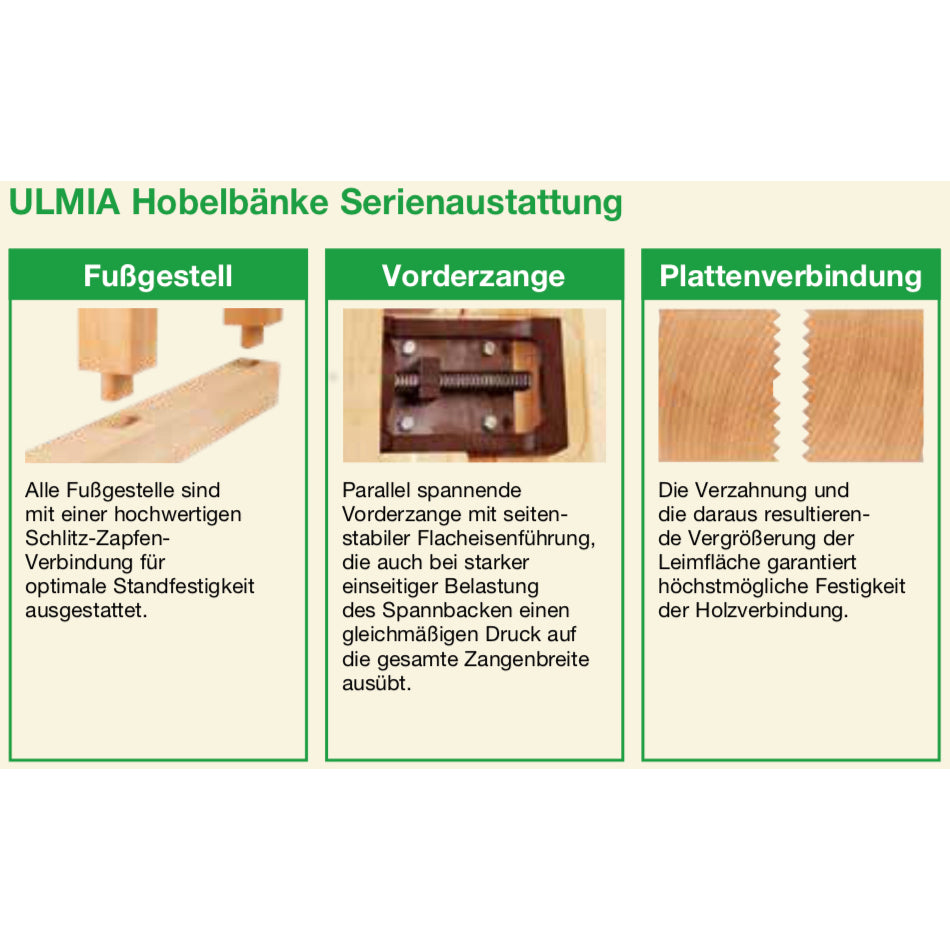 ULMIA Hobelbänke Serienaustattung

Fußgestell

Alle Fußgestelle sind mit einer hochwertigen Schlitz-Zapfen-Verbindung für optimale Standfestigkeit ausgestattet.

Vorderzange

Parallel spannende Vorderzange mit seitenstabiler Flacheisenführung, die auch bei starker einseitiger Belastung des Spannbacken einen gleichmäßigen Druck auf die gesamte Zangenbreite ausübt.

Plattenverbindung

Die Verzahnung und die daraus resultierende Vergrößerung der Leimfläche garantiert höchstmögliche Festigkeit der Holzverbindung.