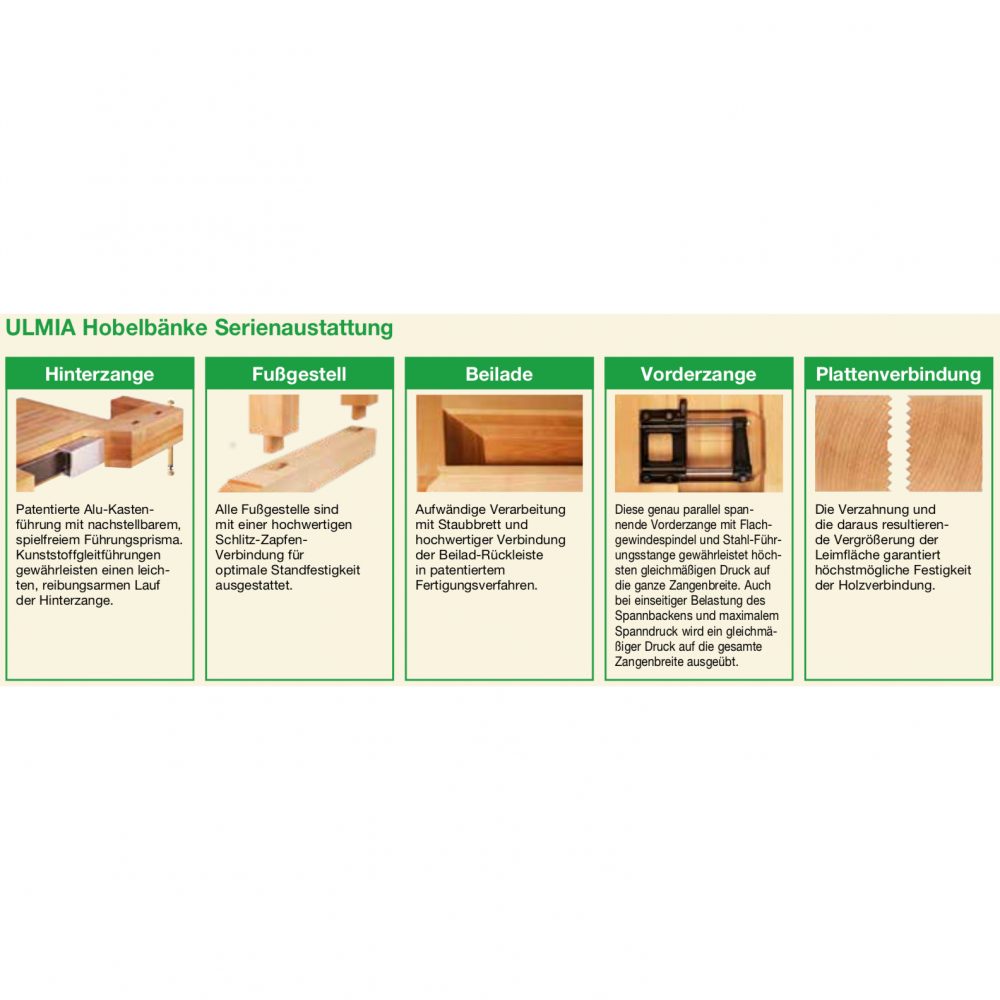 ULMIA Hobelbänke Serienaustattung

Hinterzange

Patentierte Alu-Kastenführung mit nachstellbarem, spielfreiem Führungsprisma. Kunststoffgleitführungen gewährleisten einen leichten, reibungsarmen Lauf der Hinterzange.

Fußgestell

Alle Fußgestelle sind mit einer hochwertigen Schlitz-Zapfen-Verbindung für optimale Standfestigkeit ausgestattet.

Beilade

Aufwändige Verarbeitung mit Staubbrett und hochwertiger Verbindung der Beilad-Rückleiste in patentiertem Fertigungsverfahren.

Vorderzange

Diese genau parallel spannende Vorderzange mit Flachgewindespindel und Stahl-Führungsstange gewährleistet höchsten gleichmäßigen Druck auf die ganze Zangenbreite. Auch bei einseitiger Belastung des Spannbackens und maximalem Spanndruck wird ein gleichmäßiger Druck auf die gesamte Zangenbreite ausgeübt.

Plattenverbindung

Die Verzahnung und die daraus resultierende Vergrößerung der Leimfläche garantiert höchstmögliche Festigkeit der Holzverbindung.